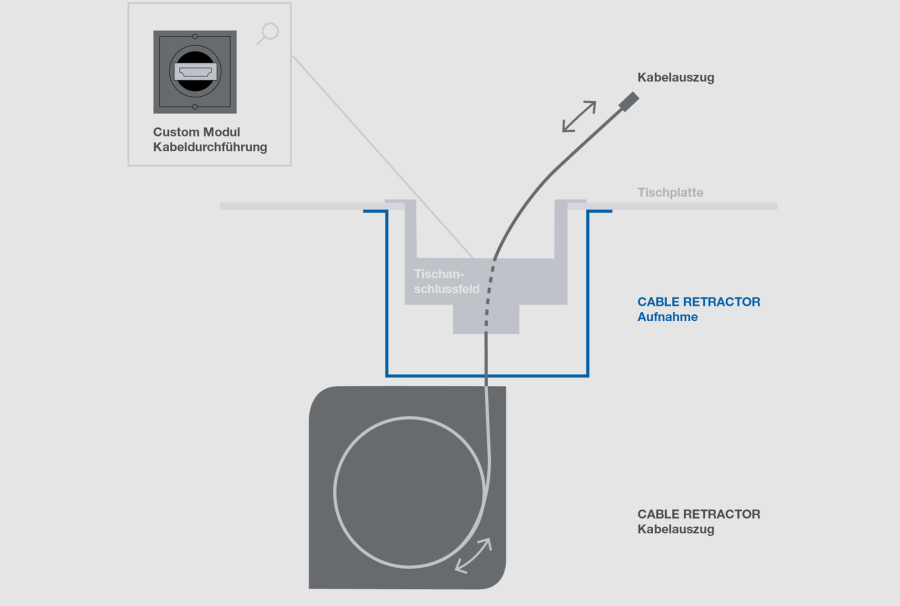 Custom Modul
Kabeldurchführung

Kabelauszug

Tischplatte

Tischanschlussfeld

CABLE RETRACTOR
Aufnahme

CABLE RETRACTOR
Kabelauszug